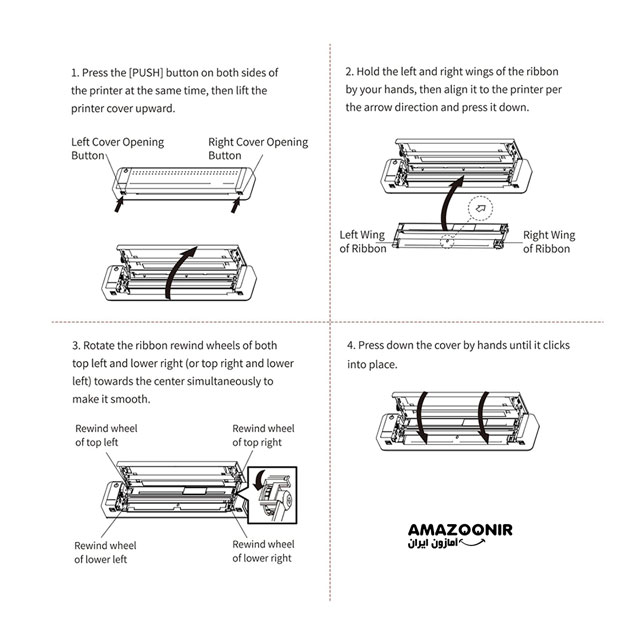 1. Press the [PUSH] button on both sides of the printer at the same time, then lift the printer cover upward.

Left Cover Opening Button

Right Cover Opening Button

2. Hold the left and right wings of the ribbon by your hands, then align it to the printer per the arrow direction and press it down.

Left Wing of Ribbon

Right Wing of Ribbon

3. Rotate the ribbon rewind wheels of both top left and lower right (or top right and lower left) towards the center simultaneously to make it smooth.

Rewind wheel of top left

Rewind wheel of top right

Rewind wheel of lower left

Rewind wheel of lower right

4. Press down the cover by hands until it clicks into place.

AMAZOONIR
امازون ایران