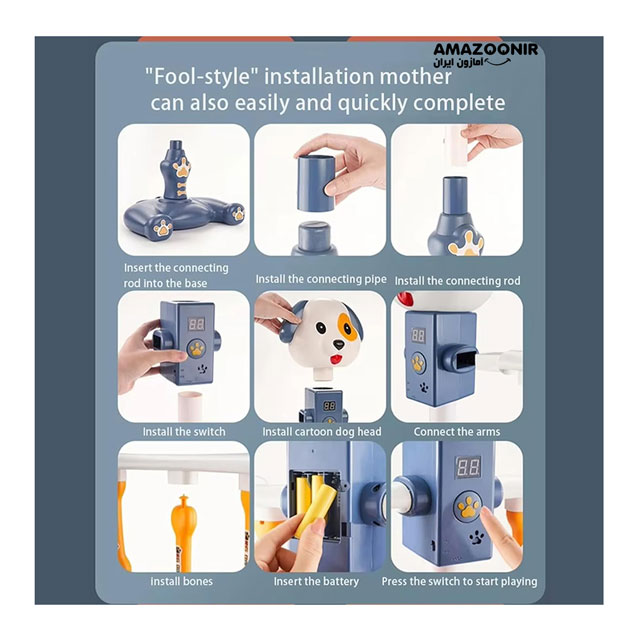 AMAZOONIR
امازون ایران

"Fool-style" installation mother can also easily and quickly complete

Insert the connecting rod into the base

Install the connecting pipe

Install the connecting rod

88

Install the switch

88

Install cartoon dog head

88

Connect the arms

Install bones

Insert the battery

88

Press the switch to start playing